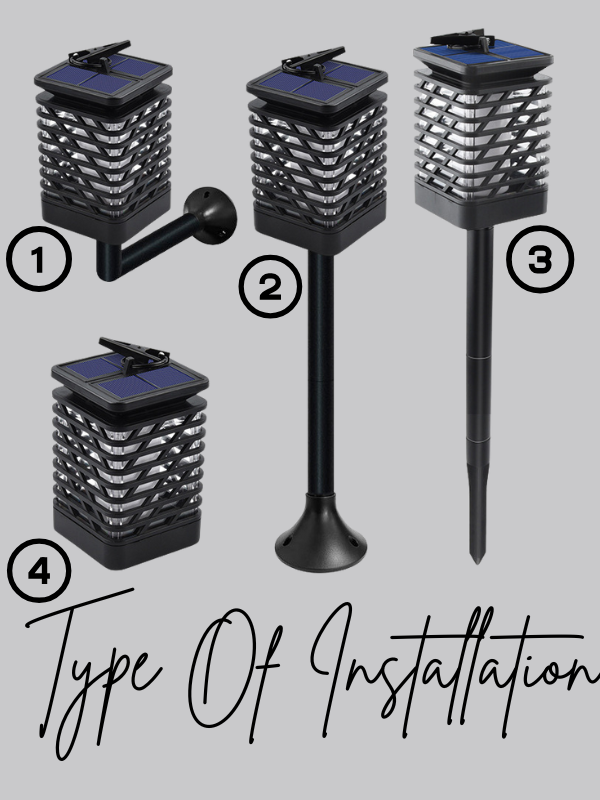 1

2

3

4

Type Of Installation