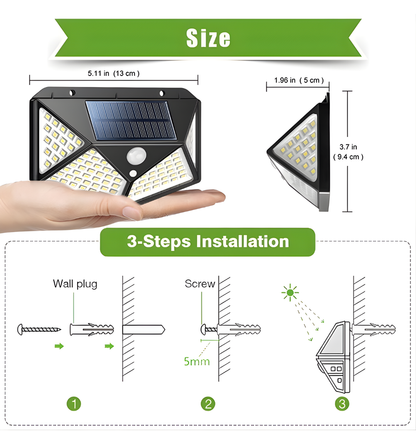 Size

5.11 in (13 cm)

1.96 in (5 cm)

3.7 in
(9.4 cm)

3-Steps Installation

Wall plug

Screw

5mm

1

2

3